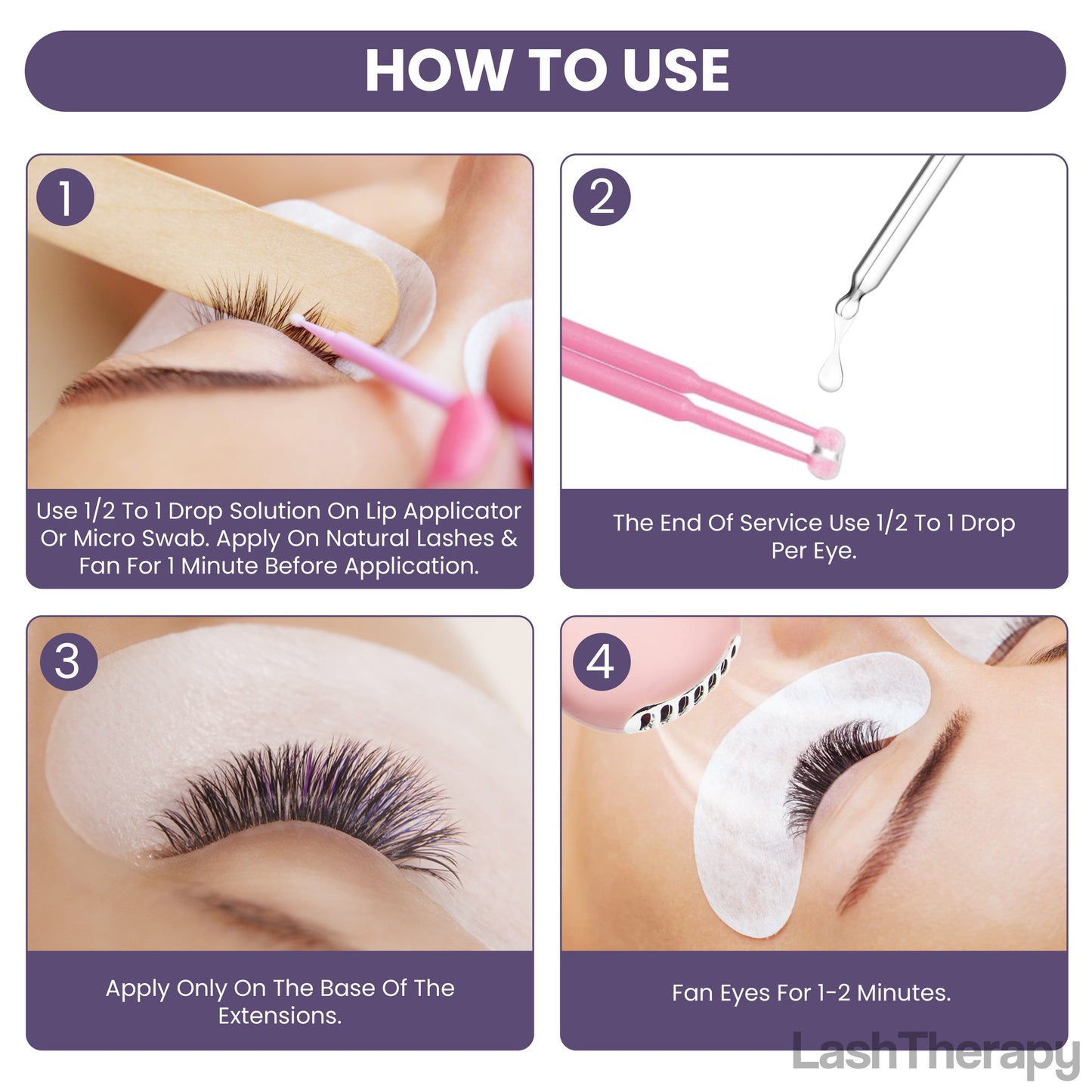 HOW TO USE

1

Use 1/2 To 1 Drop Solution On Lip Applicator Or Micro Swab. Apply On Natural Lashes & Fan For 1 Minute Before Application.

2

The End Of Service Use 1/2 To 1 Drop Per Eye.

3

Apply Only On The Base Of The Extensions.

4

Fan Eyes For 1-2 Minutes.

LashTherapy